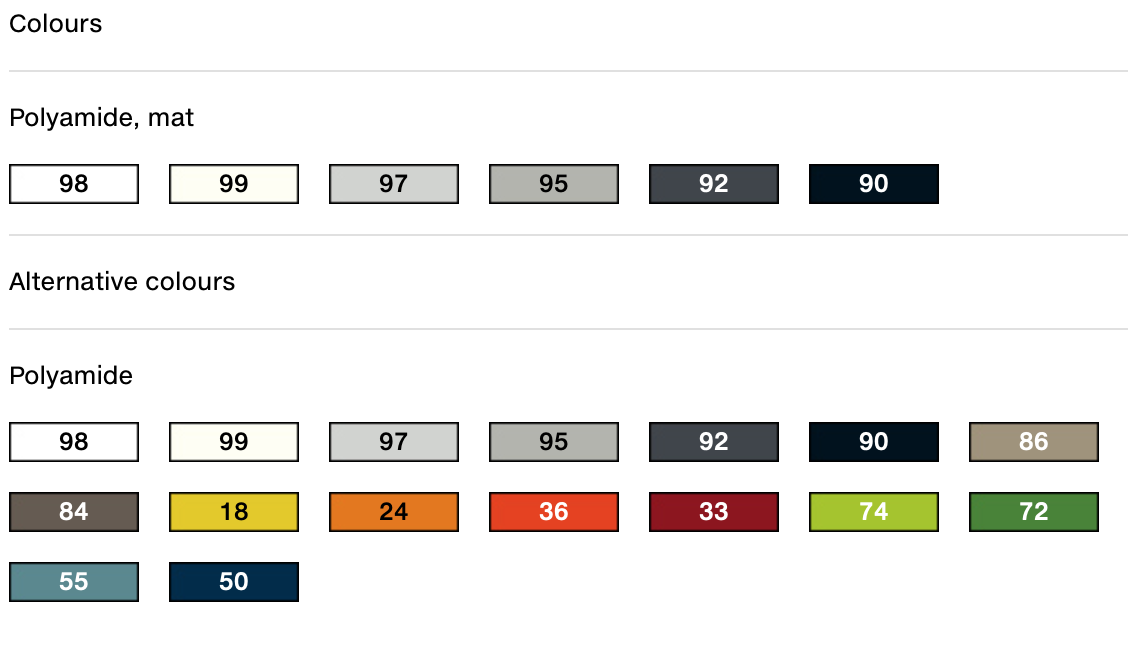 Colours

Polyamide, mat

98 99 97 95 92 90

Alternative colours

Polyamide

98 99 97 95 92 90 86

84 18 24 36 33 74 72

55 50