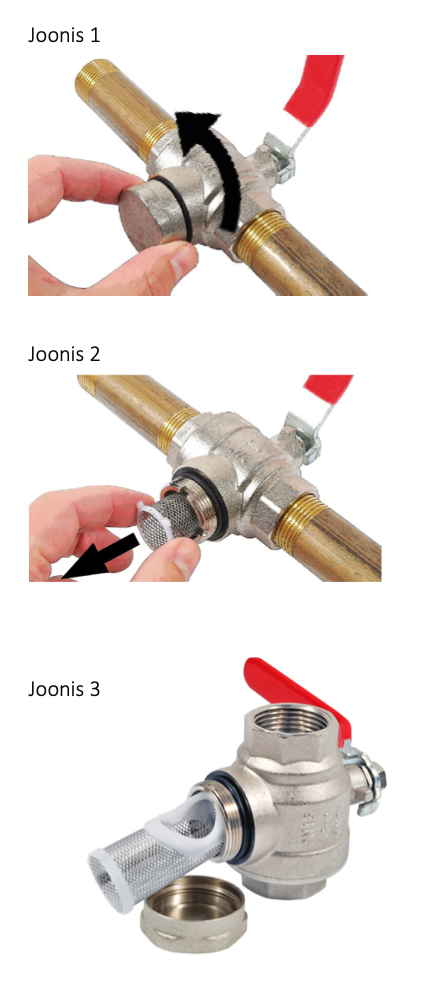 Joonis 1

Joonis 2

Joonis 3