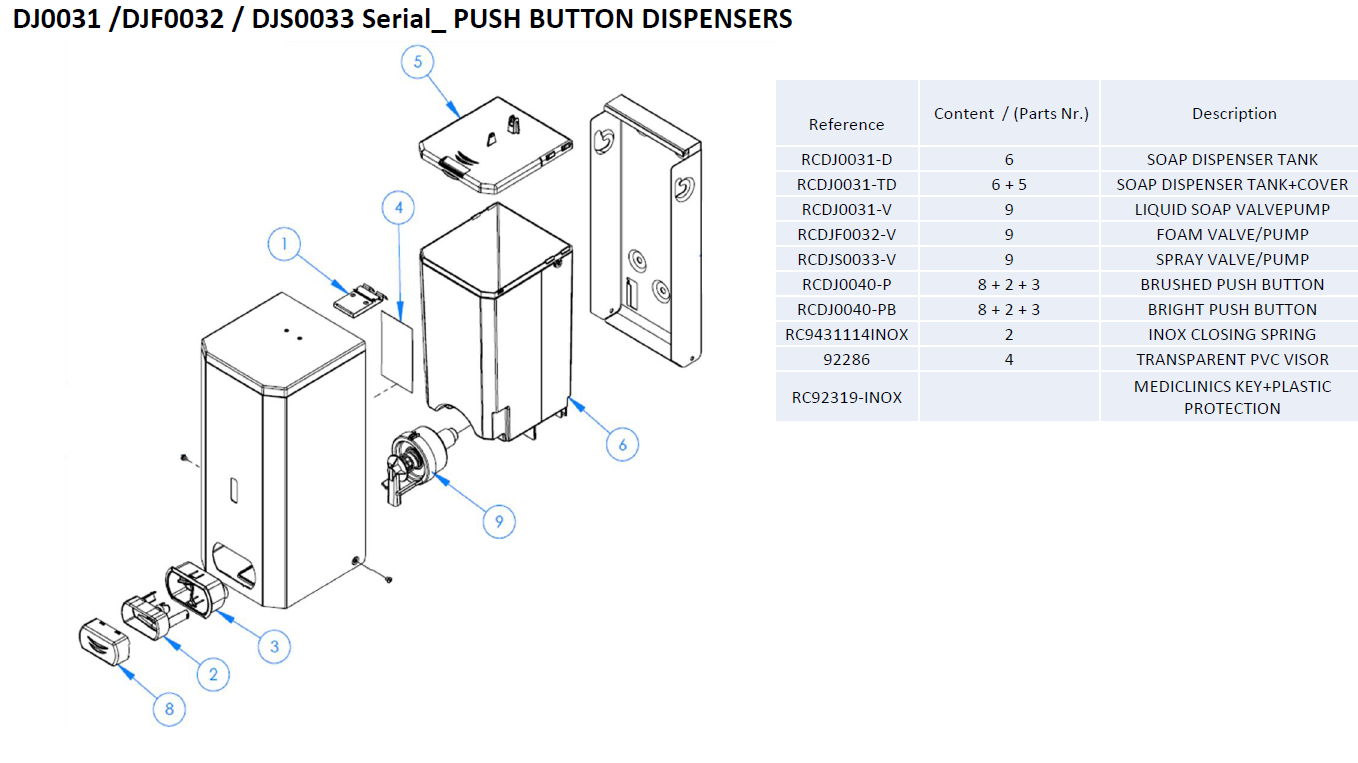 DJ0031 /DJF0032 / DJS0033 Serial_ PUSH BUTTON DISPENSERS

5

4

1

6

9

3

2

8

| Reference | Content / (Parts Nr.) | Description |
|---|---|---|
| RCDJ0031-D | 6 | SOAP DISPENSER TANK |
| RCDJ0031-TD | 6 + 5 | SOAP DISPENSER TANK+COVER |
| RCDJ0031-V | 9 | LIQUID SOAP VALVEPUMP |
| RCDJF0032-V | 9 | FOAM VALVE/PUMP |
| RCDJS0033-V | 9 | SPRAY VALVE/PUMP |
| RCDJ0040-P | 8 + 2 + 3 | BRUSHED PUSH BUTTON |
| RCDJ0040-PB | 8 + 2 + 3 | BRIGHT PUSH BUTTON |
| RC9431114INOX | 2 | INOX CLOSING SPRING |
| 92286 | 4 | TRANSPARENT PVC VISOR |
| RC92319-INOX | | MEDICLINICS KEY+PLASTIC PROTECTION |