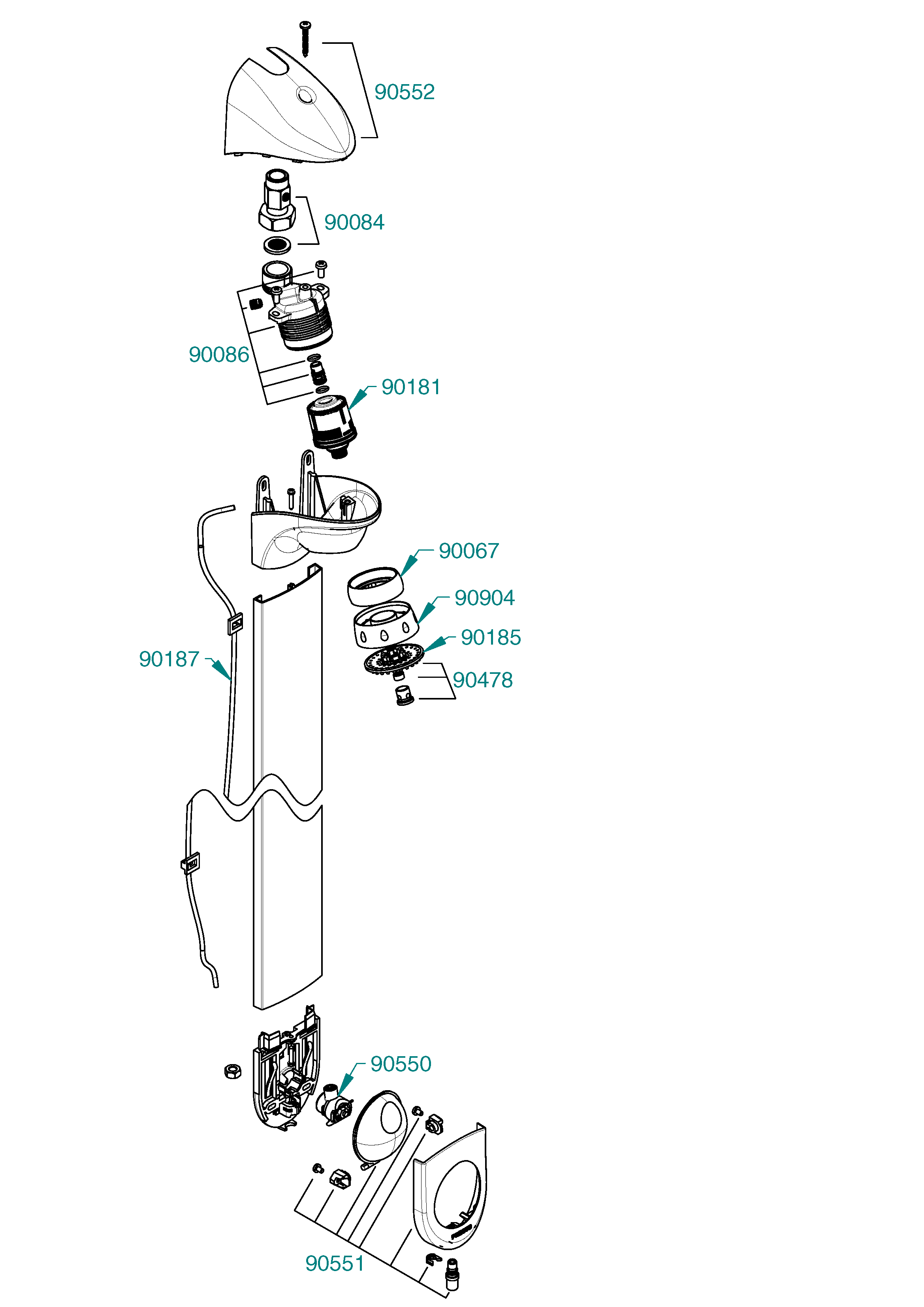 90552

90084

90086

90181

90067

90904

90185

90187

90478

90550

90551