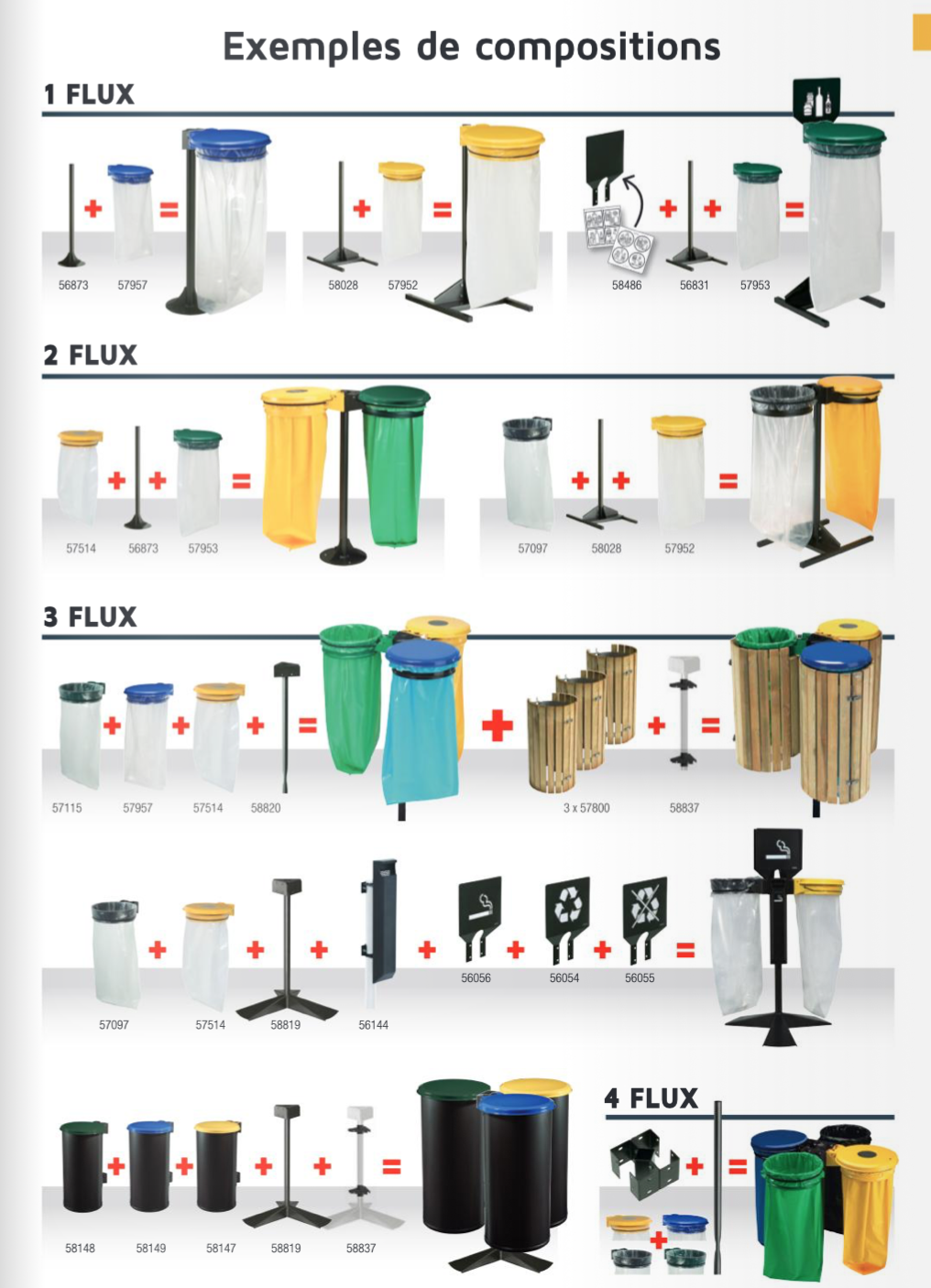 Exemples de compositions

1 FLUX

56873 57957

58028 57952

58486 56831 57953

2 FLUX

57514 56873 57953

57097 58028 57952

3 FLUX

57115 57957 57514 58820

3 x 57800 58837

57097 57514 58819 56144 56056 56054 56055

58148 58149 58147 58819 58837

4 FLUX